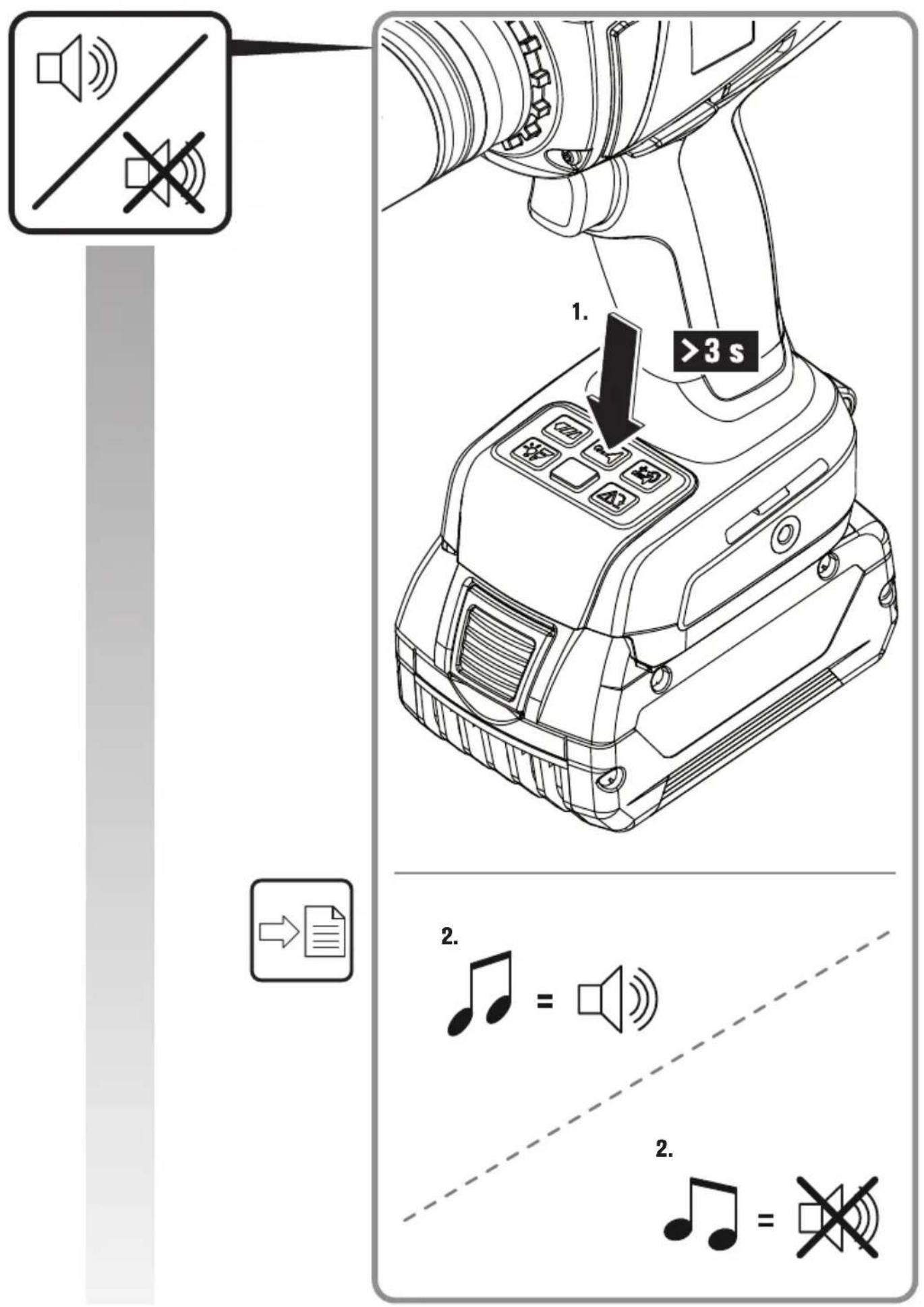 1.

>3 s

2.

=

2.

=