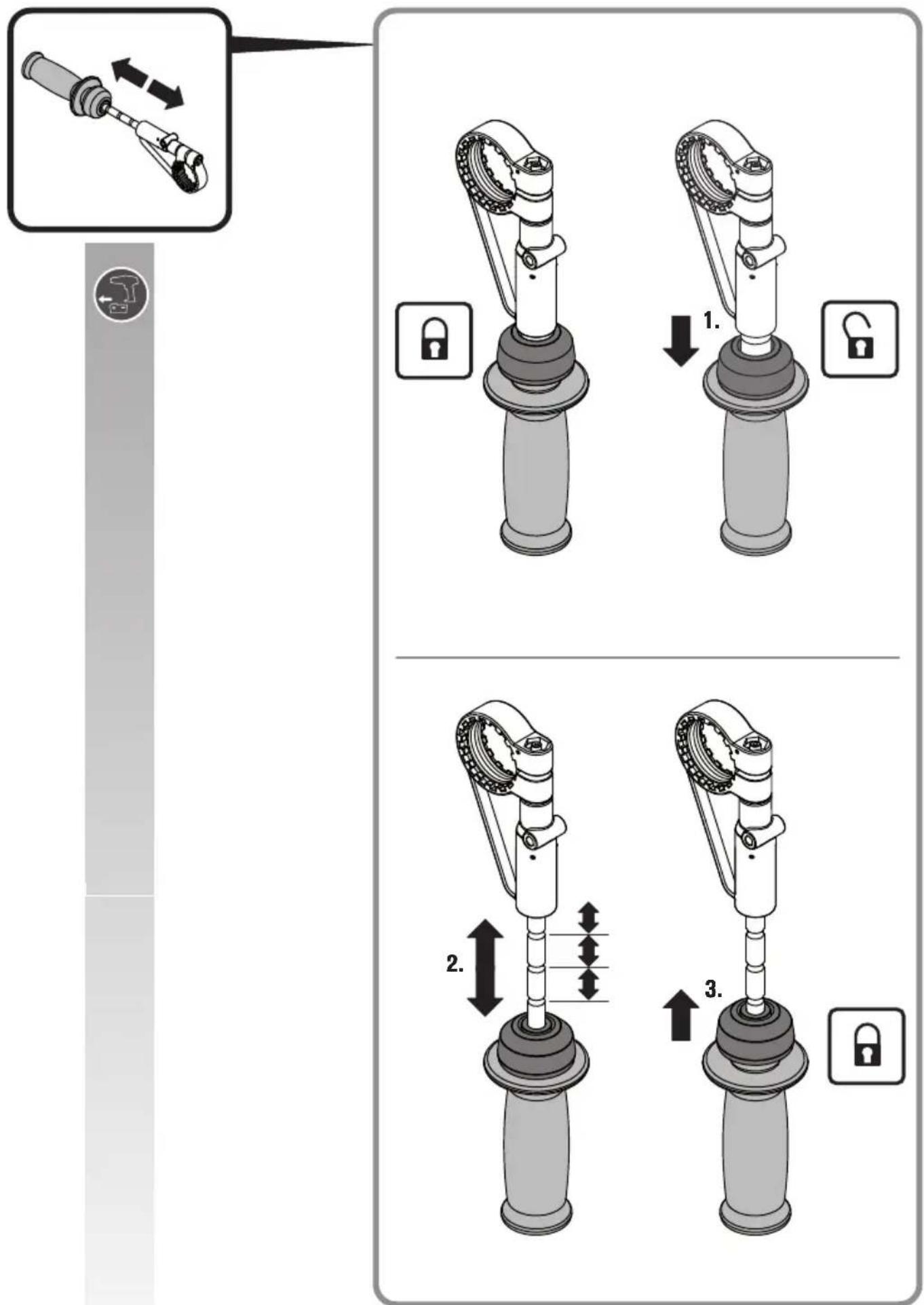 1.

2.

3.