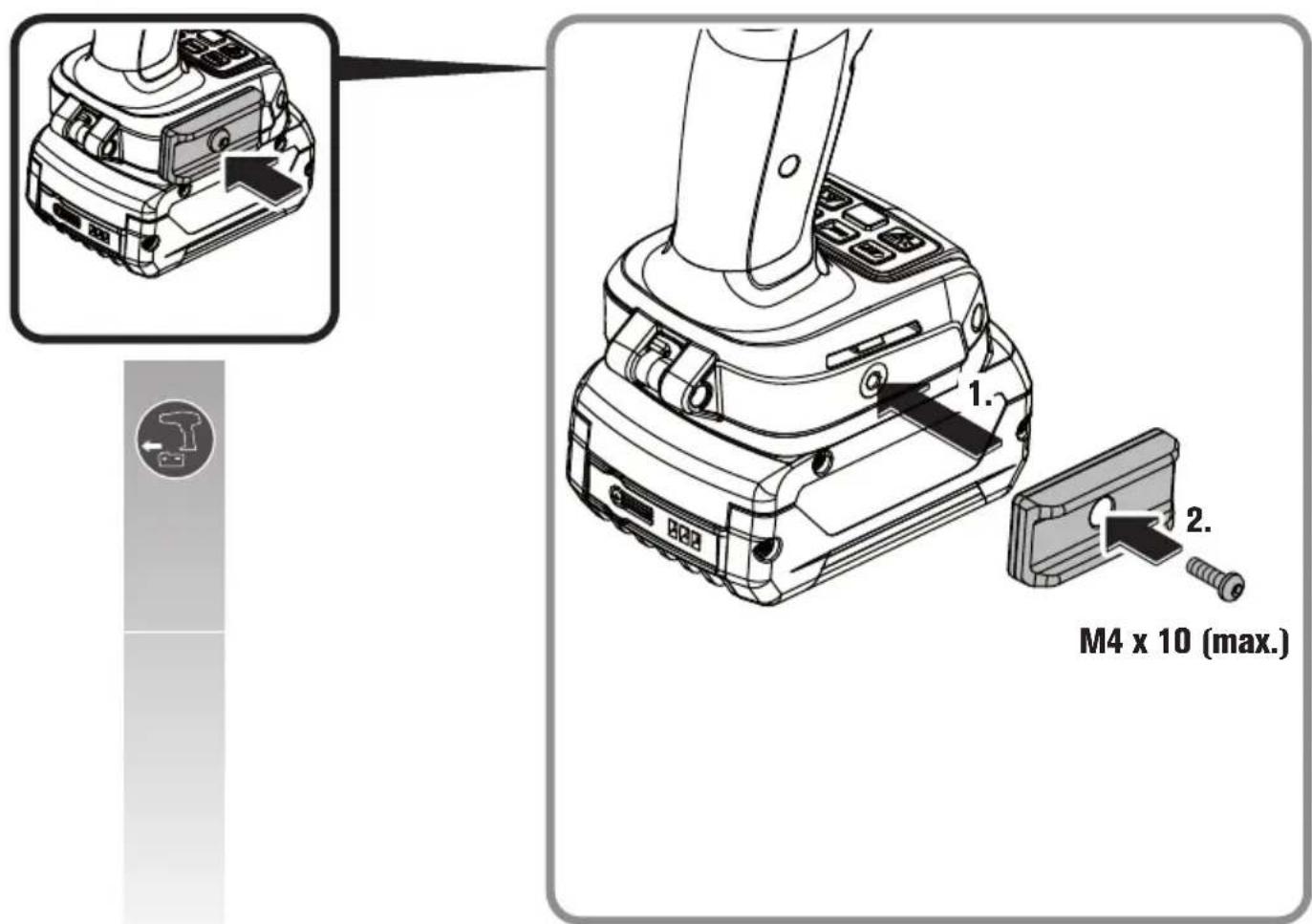 1.

2.

M4 x 10 (max.)