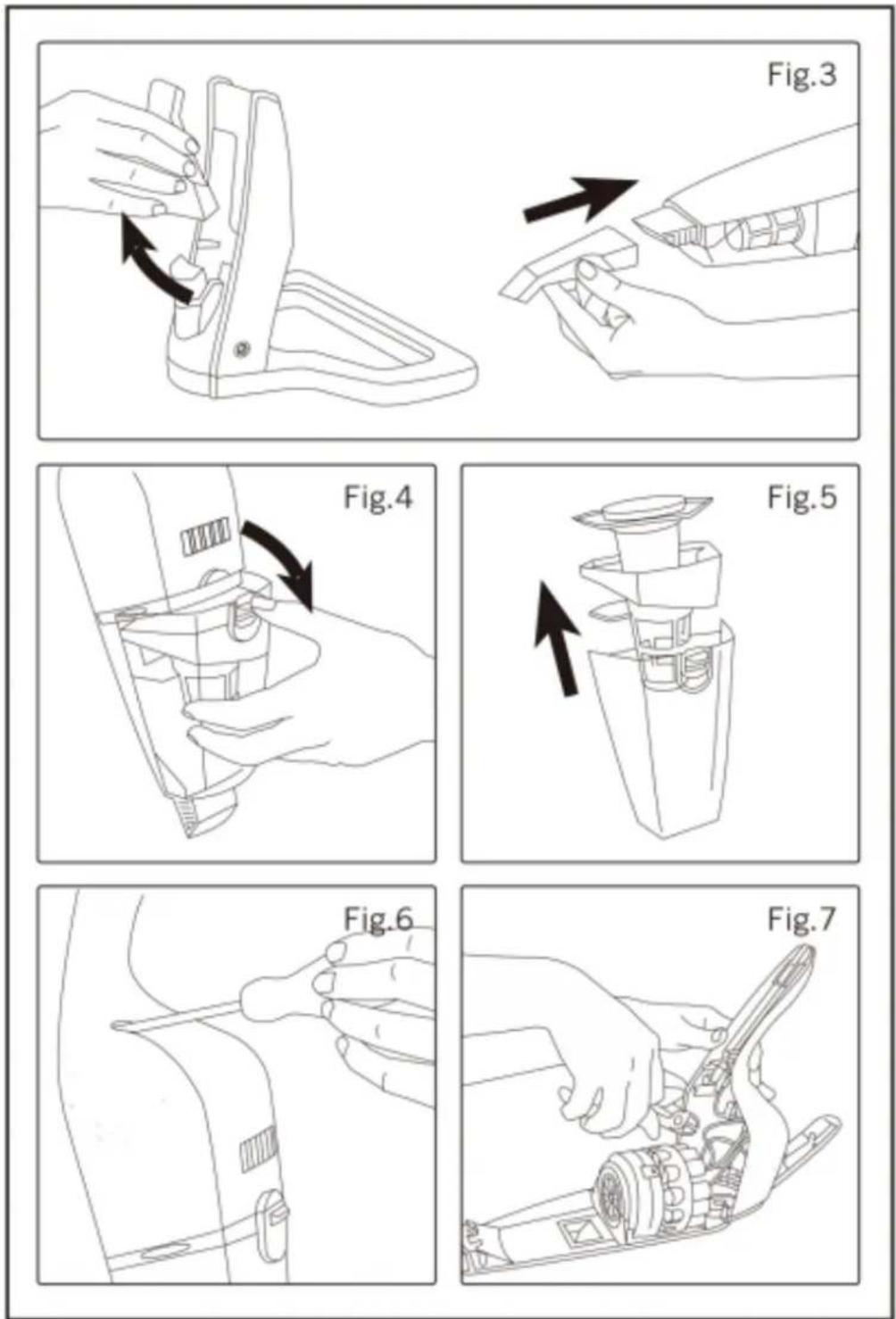 Fig.3

Fig.4

Fig.5

Fig.6

Fig.7