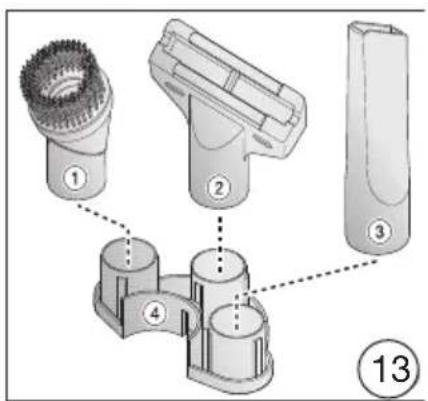 1
2
3
4
13