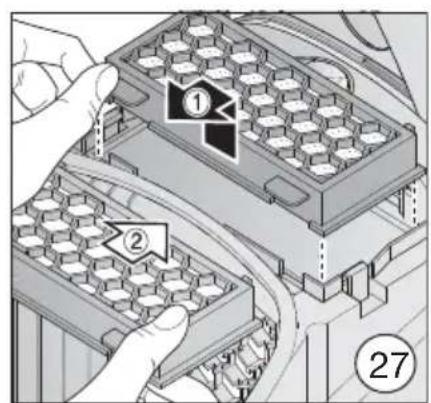 1
2
27