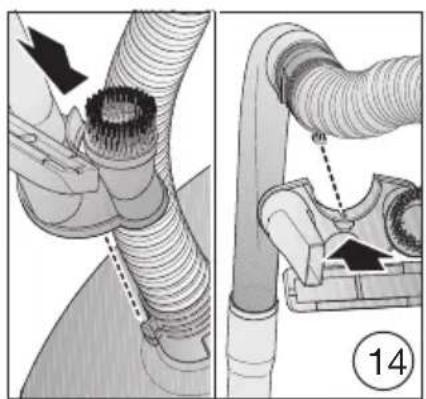 14