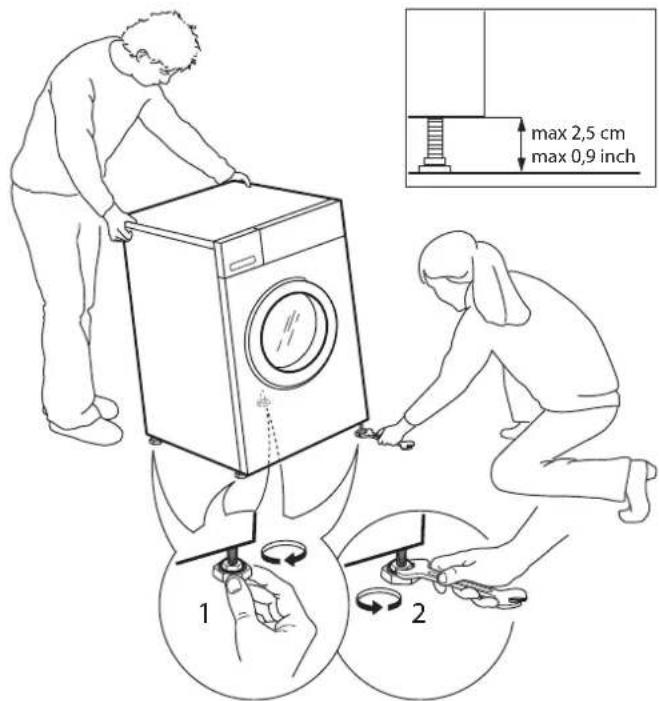 max 2,5 cm
max 0,9 inch

1

2