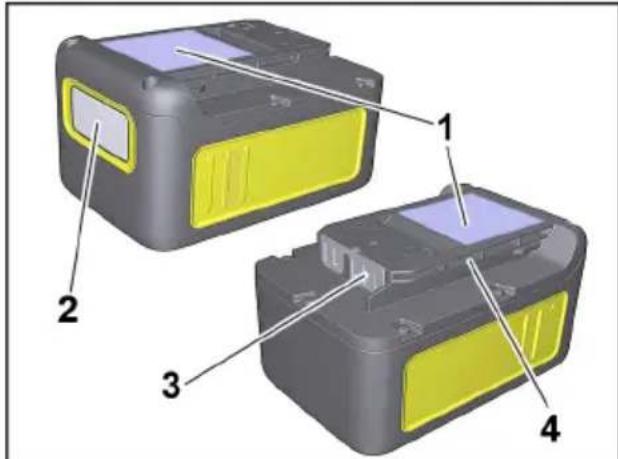 1
2
3
4