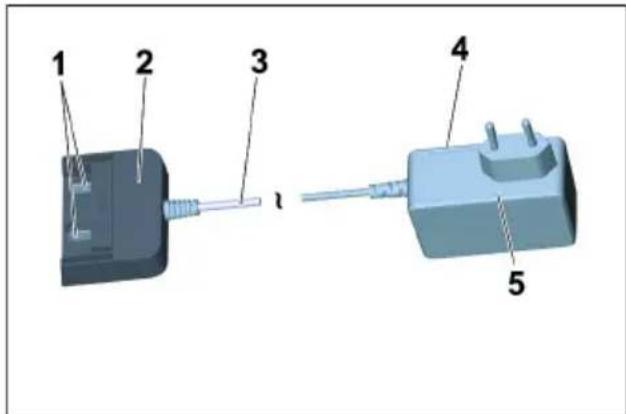 1
2
3
4
5