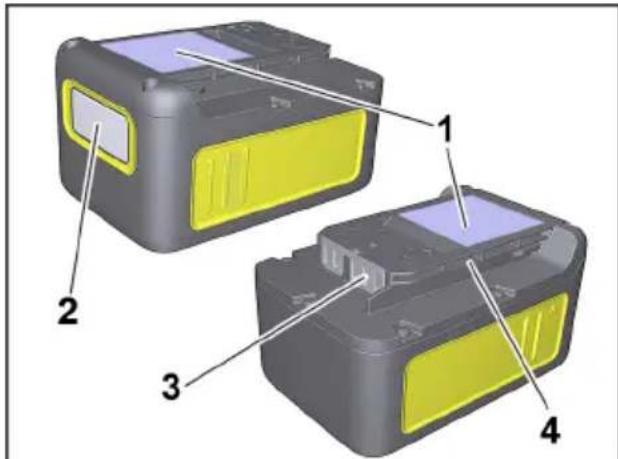 1
2
3
4