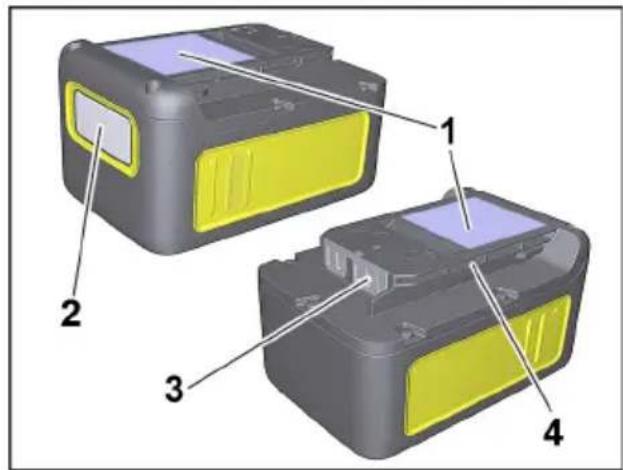 1
2
3
4