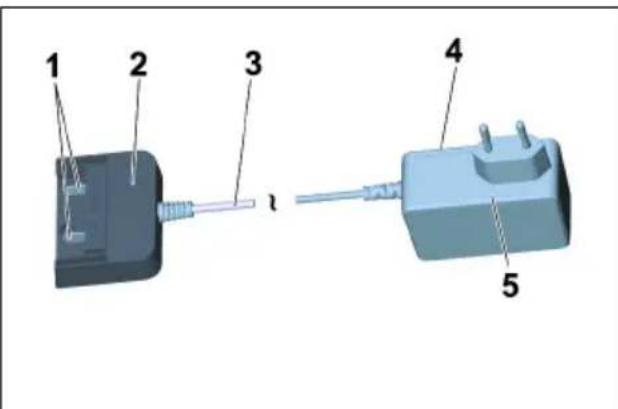 1
2
3
4
5