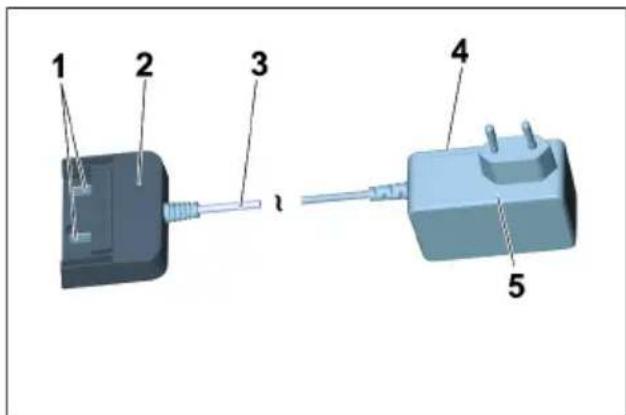 1
2
3
4
5