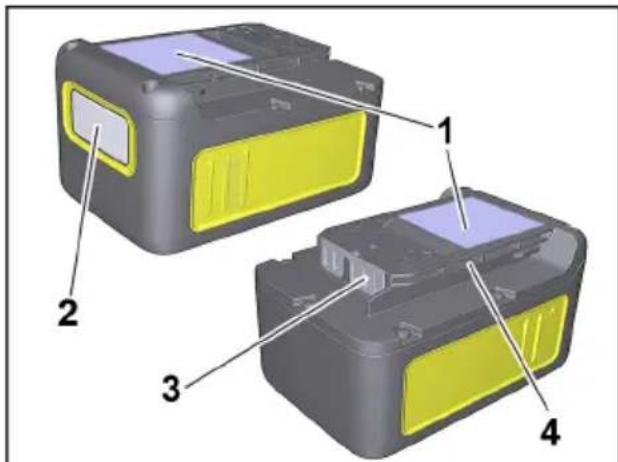 1
2
3
4