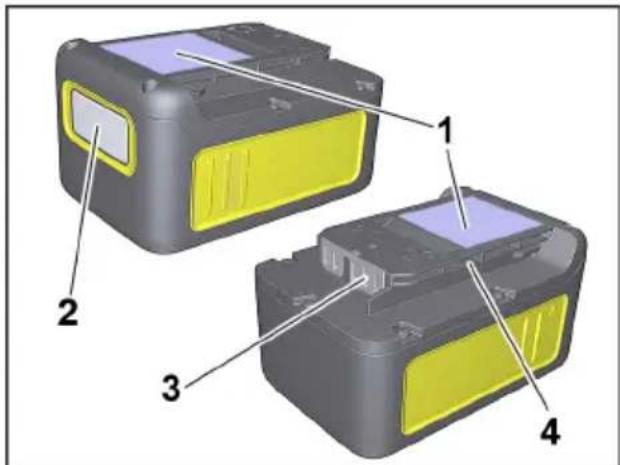 1
2
3
4