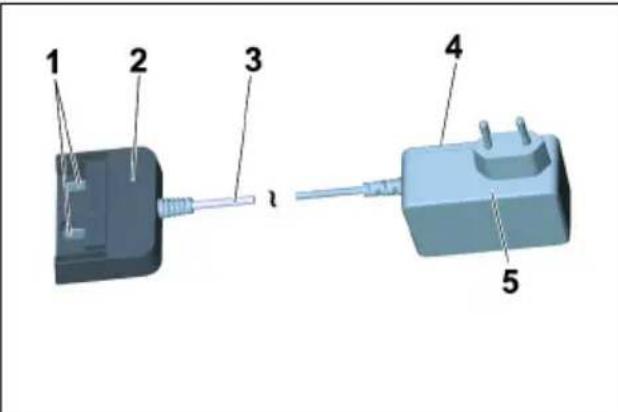 1
2
3
4
5