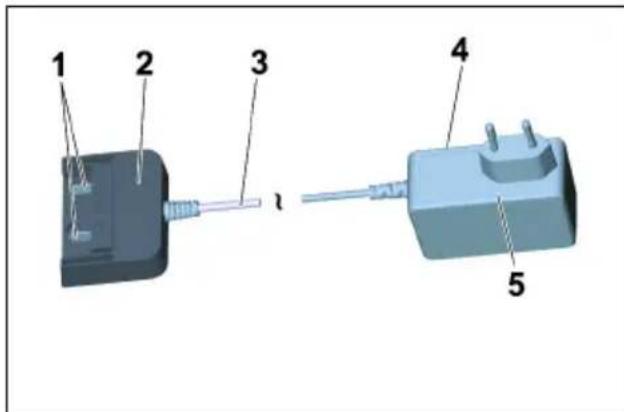 1
2
3
4
5