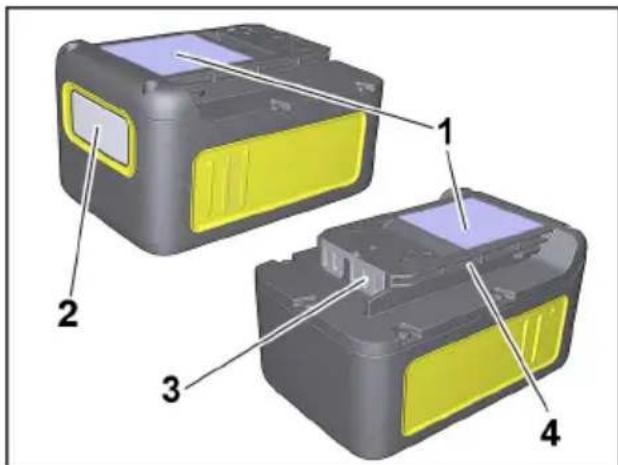 1
2
3
4