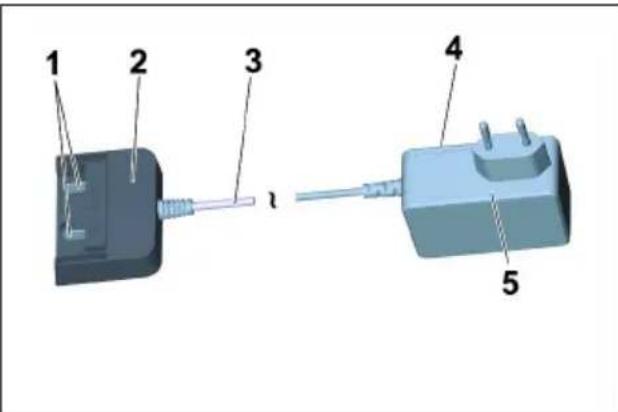 1
2
3
4
5