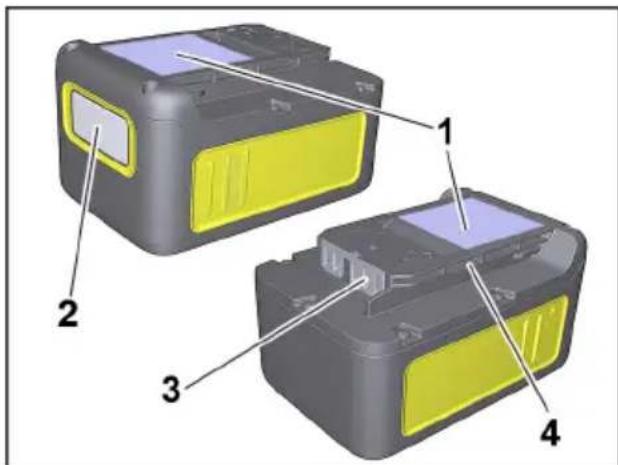 1
2
3
4