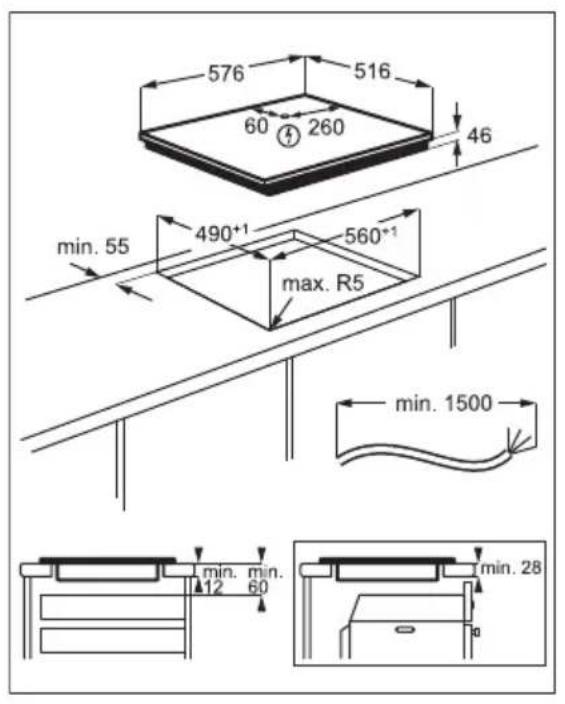 576
516
60
260
46
min. 55
$490^{+1}$
$560^{+1}$
max. R5
min. 1500
min. 12
min. 60
min. 28