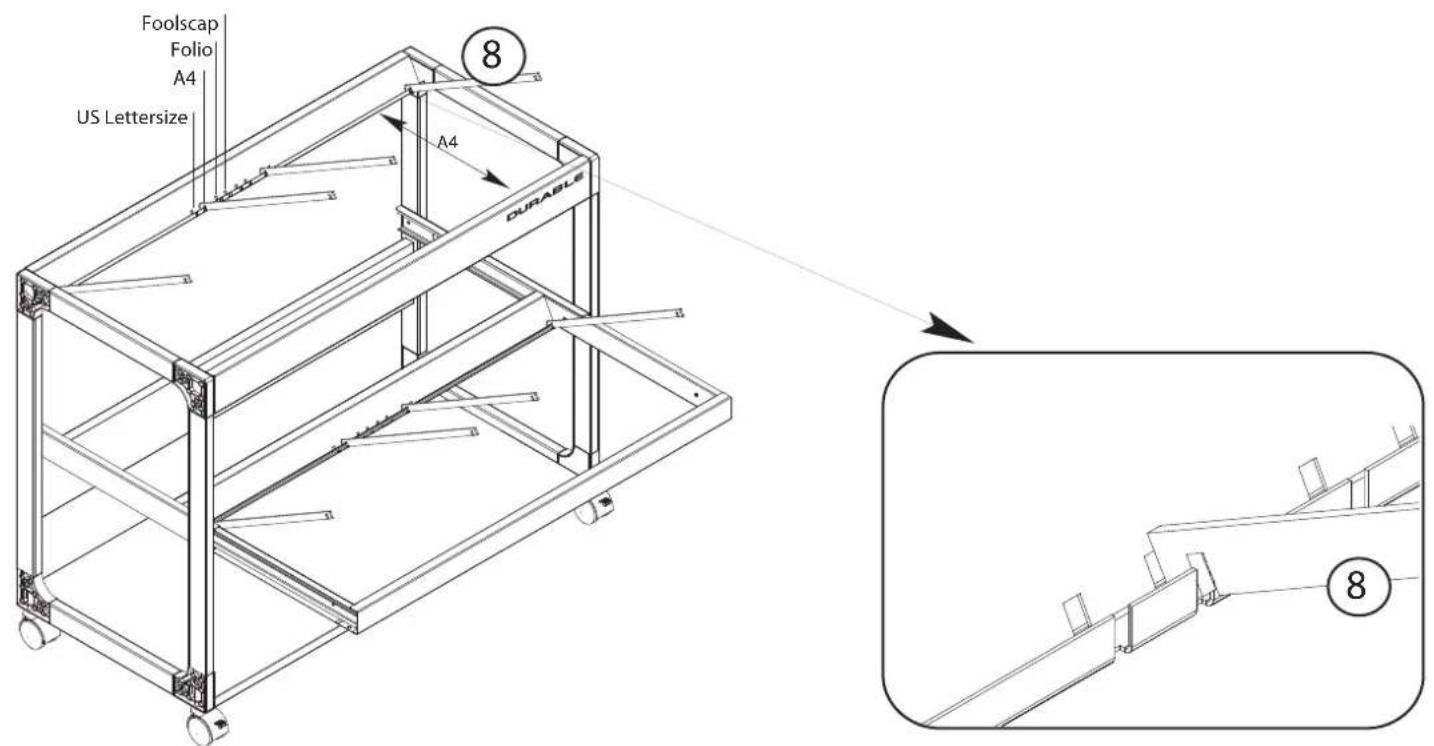 Foolscap
Folio
A4
US Lettersize
8
A4
DURABLE
8