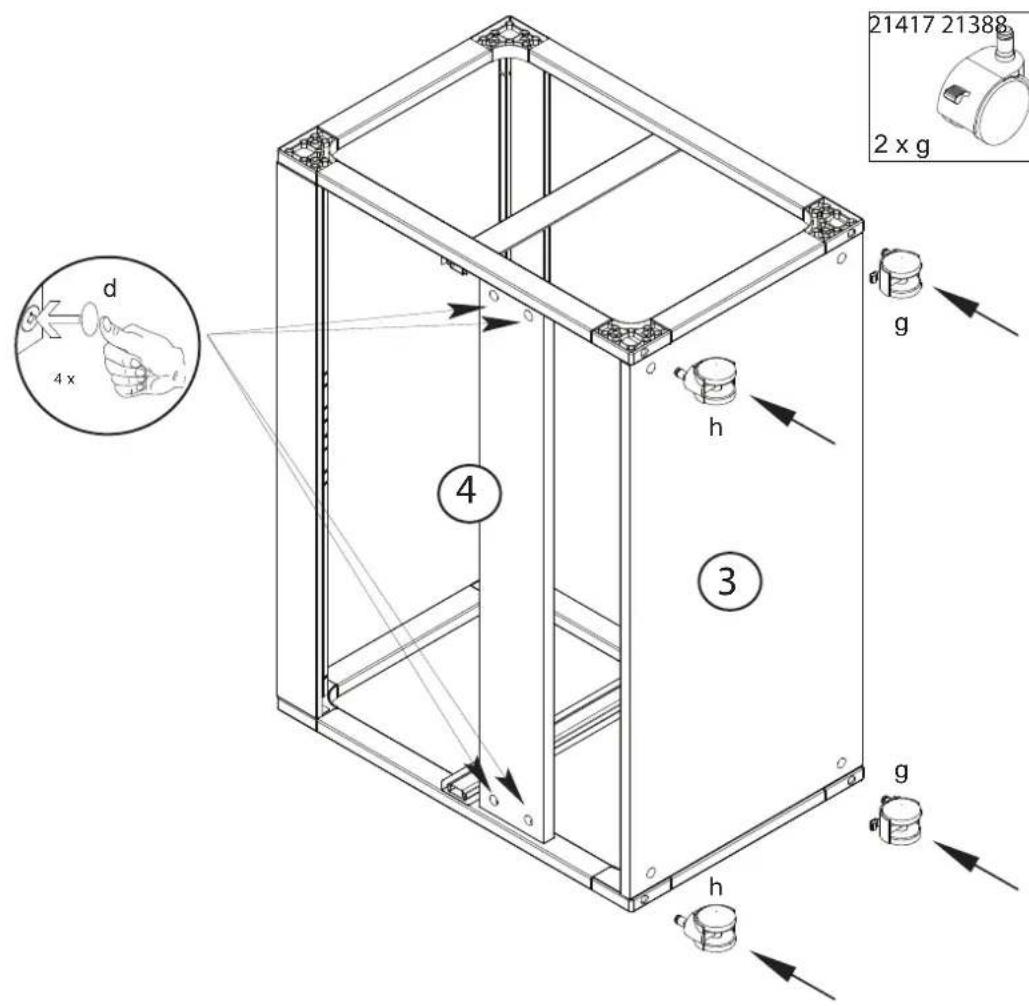 21417 21388

2 x g

d

4 x

g

h

4

3

g

h