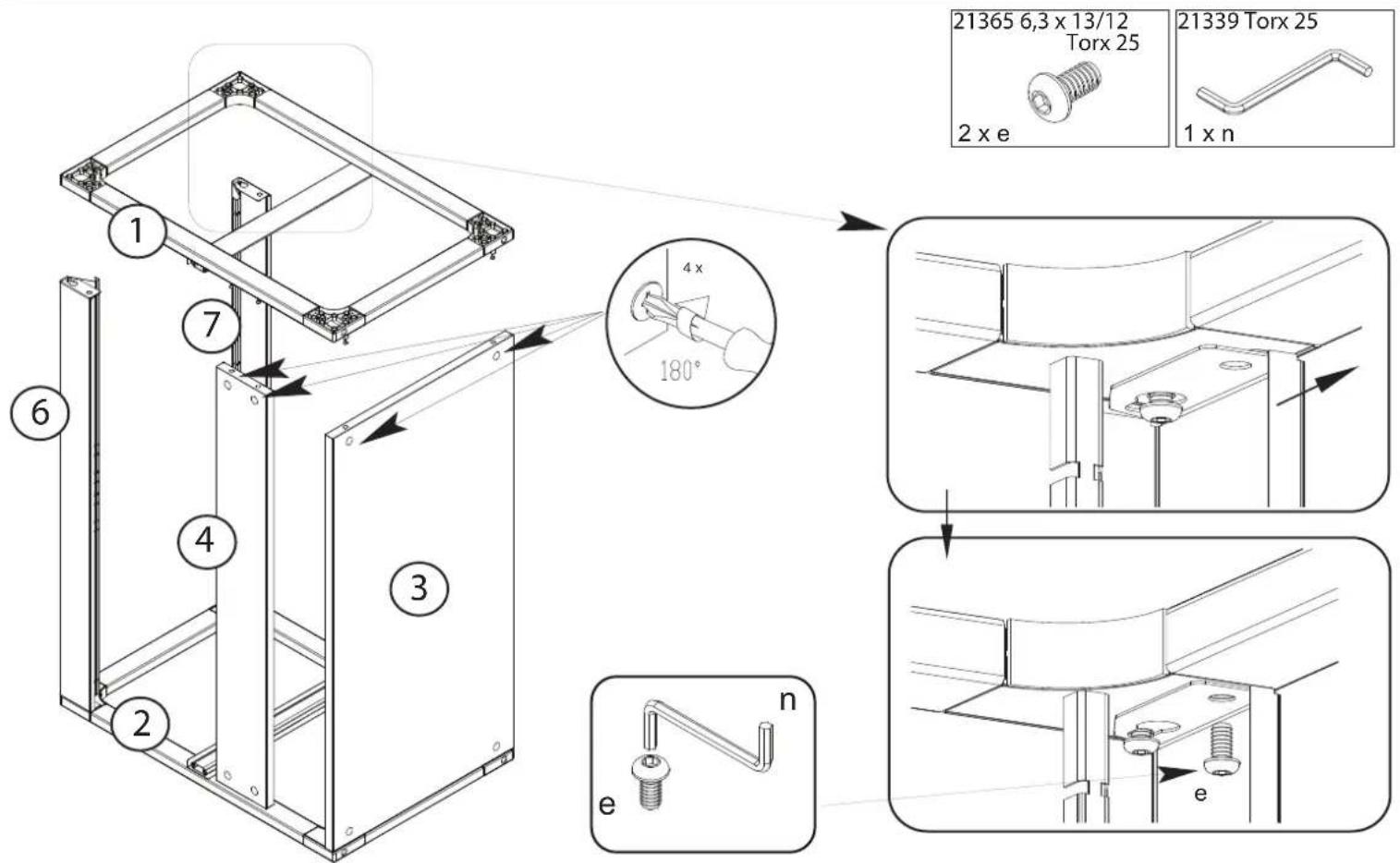 21365 6,3 x 13/12
Torx 25
2 x e

21339 Torx 25
1 x n

1
7
6
4
3
2

4 x
180°

n
e

e