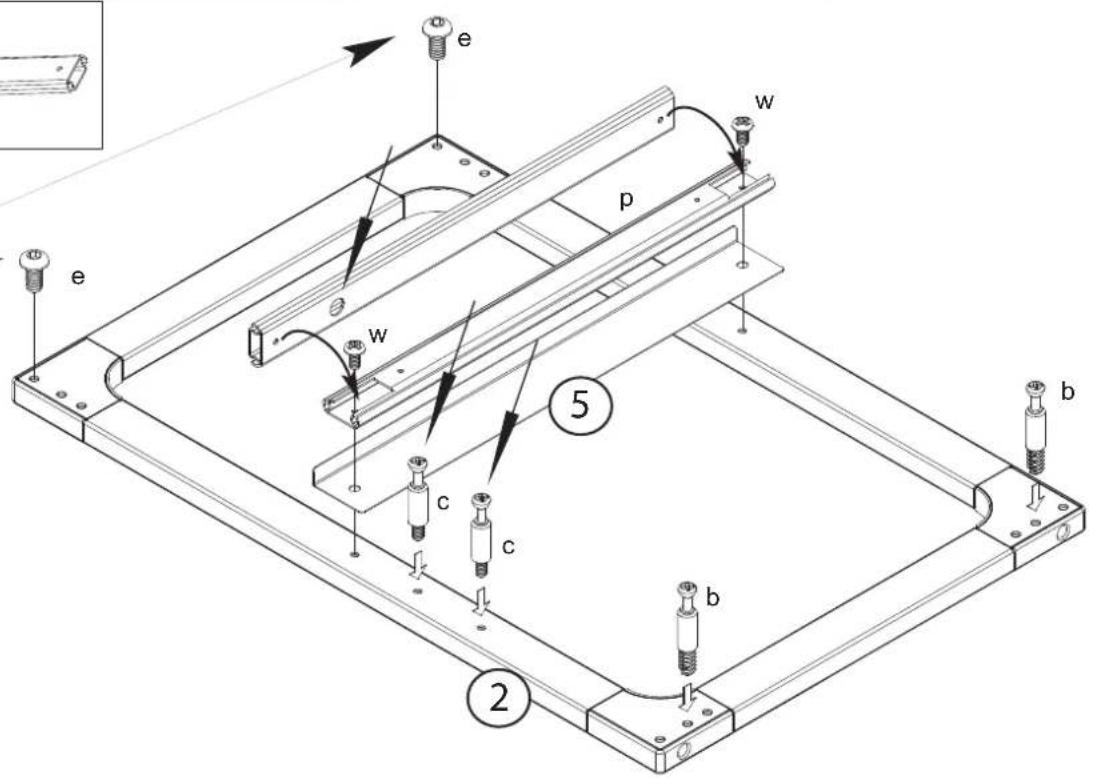 e
w
p
e
w
5
b
c
c
b
2