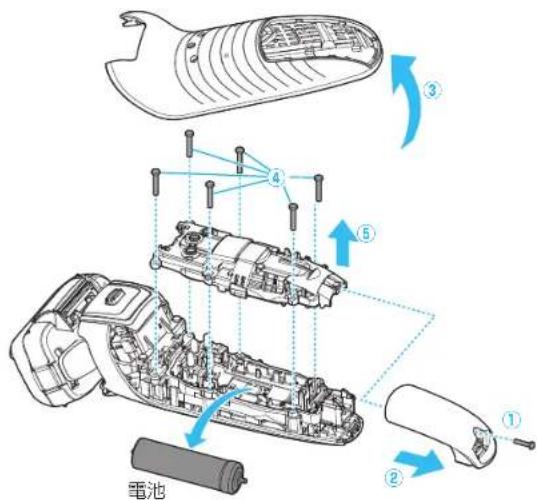 ③
④
⑤
①
②
電池