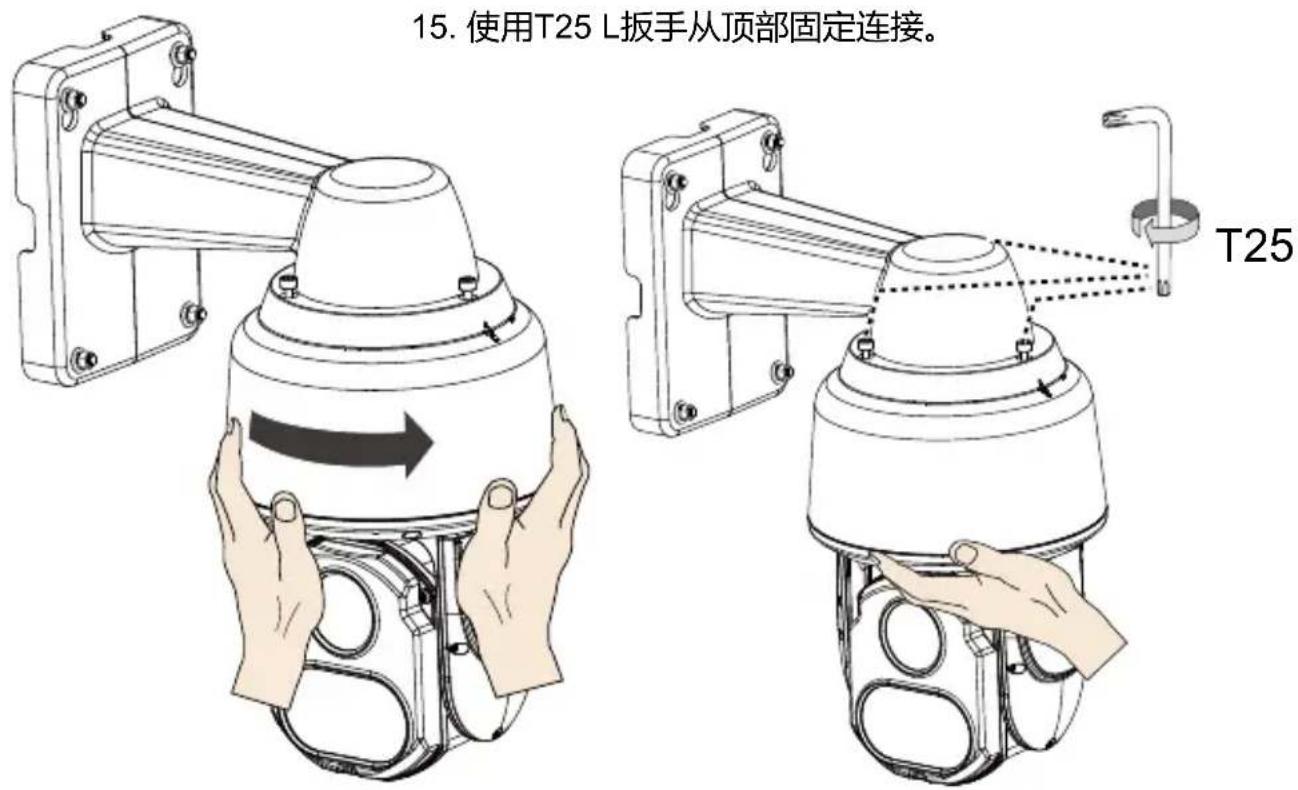 15. 使用T25 L扳手从顶部固定连接。

T25