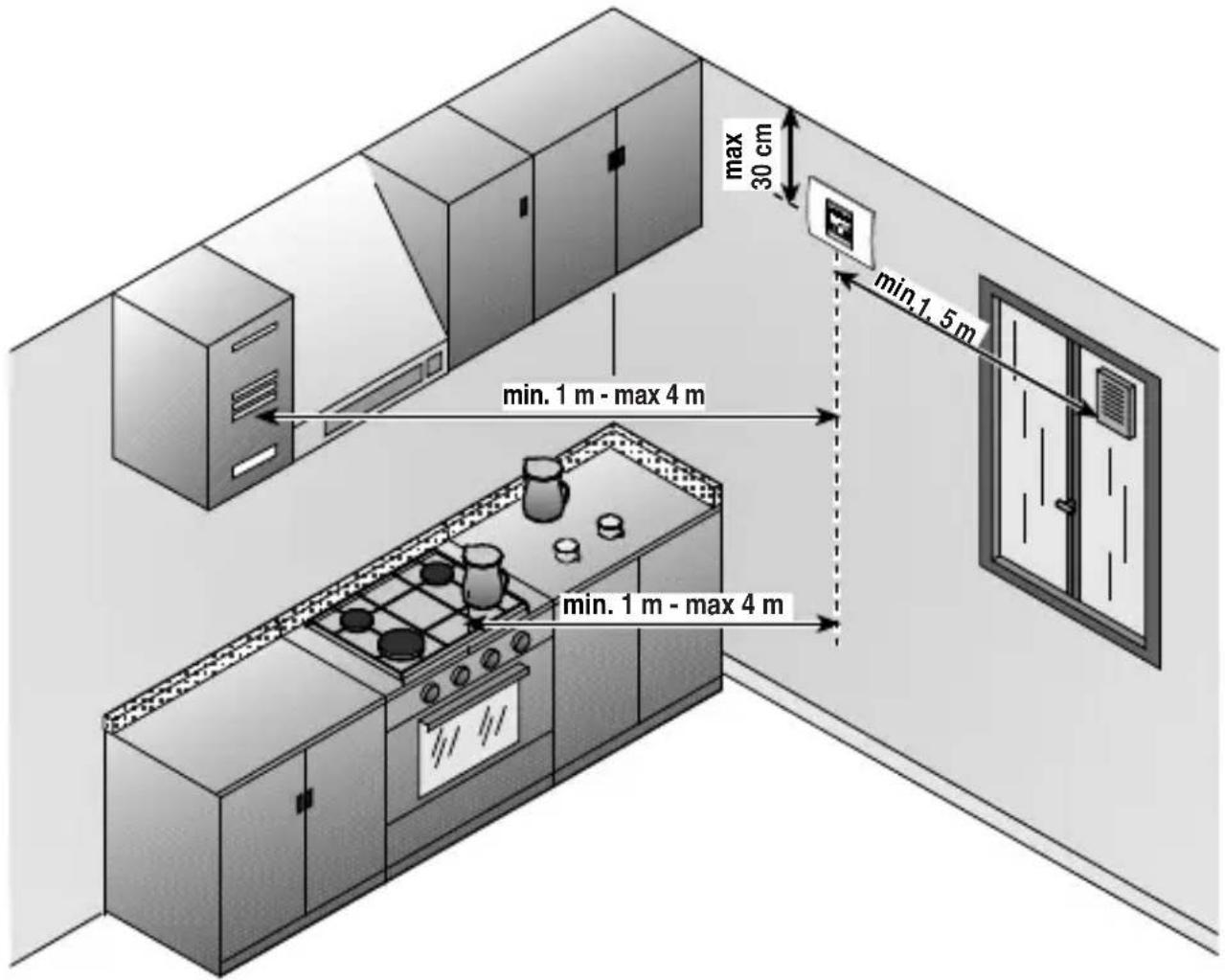 max
30 cm

min.1, 5 m

min. 1 m - max 4 m

min. 1 m - max 4 m