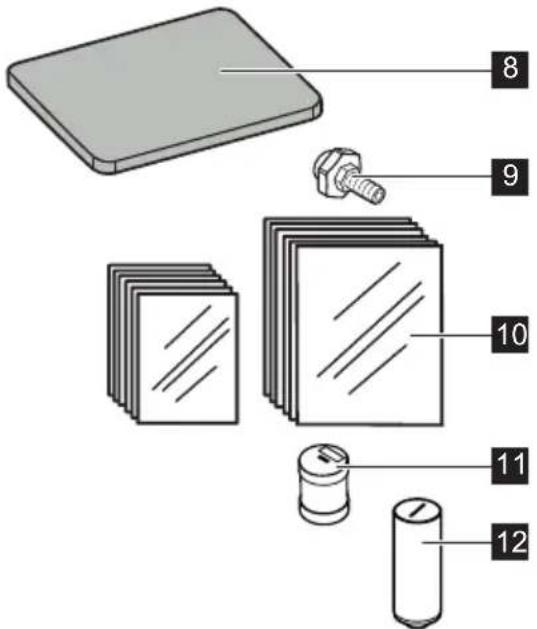 8
9
10
11
12