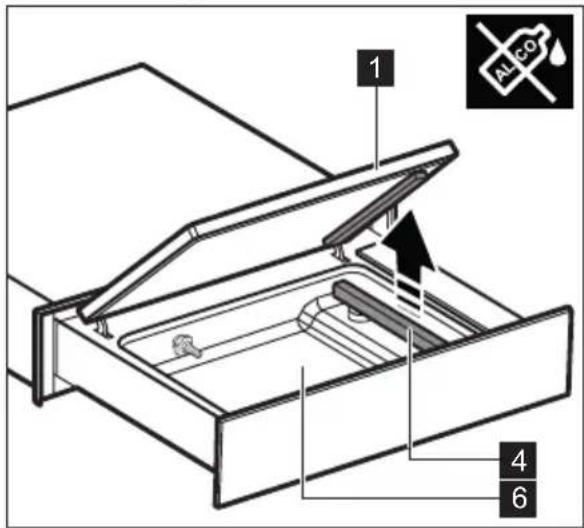 ALCO
1
4
6