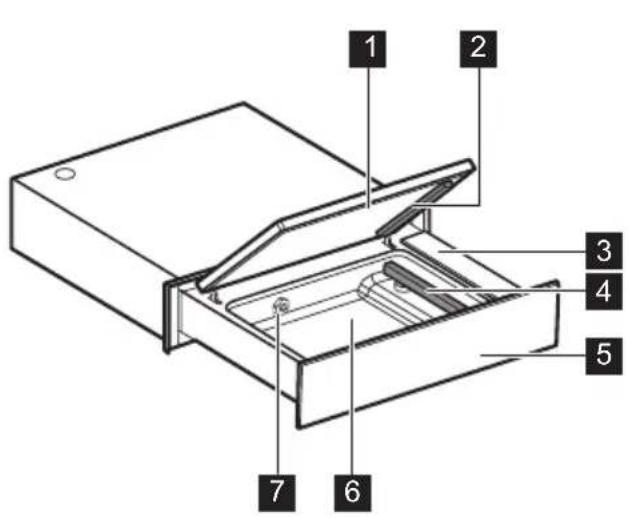 1
2
3
4
5
7
6