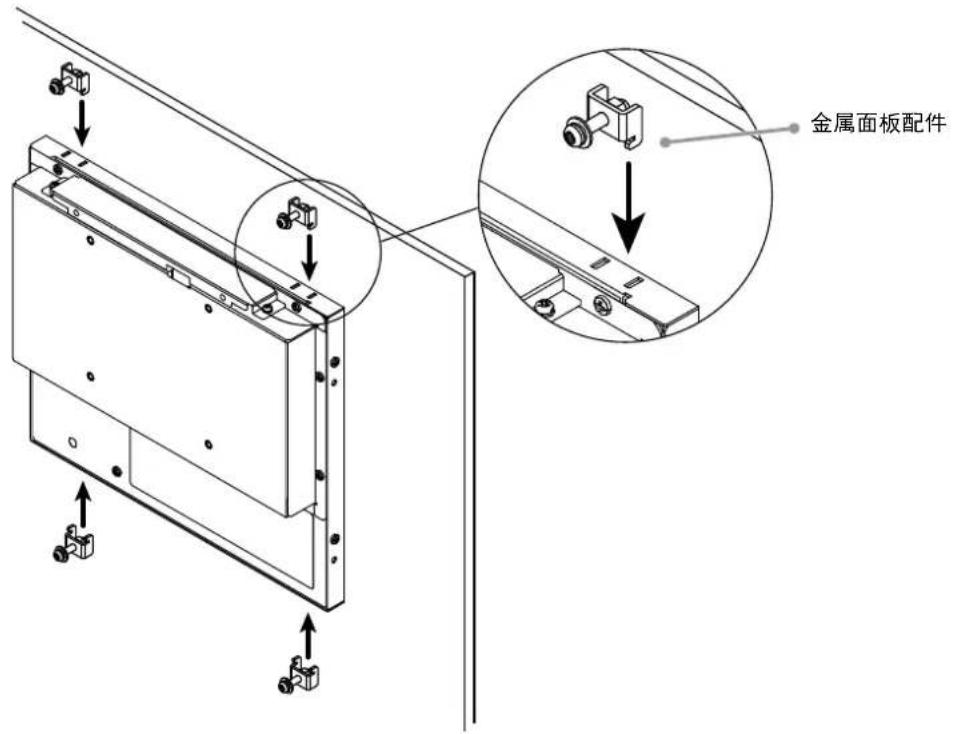 金属面板配件