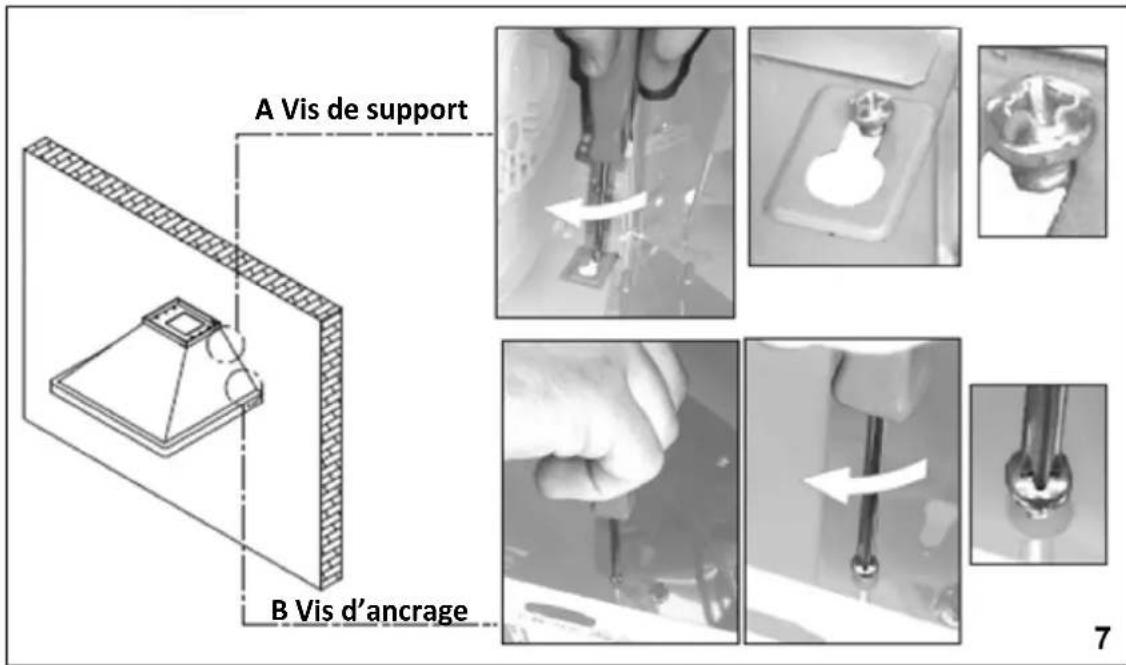 A Vis de support

B Vis d’ancrage

7