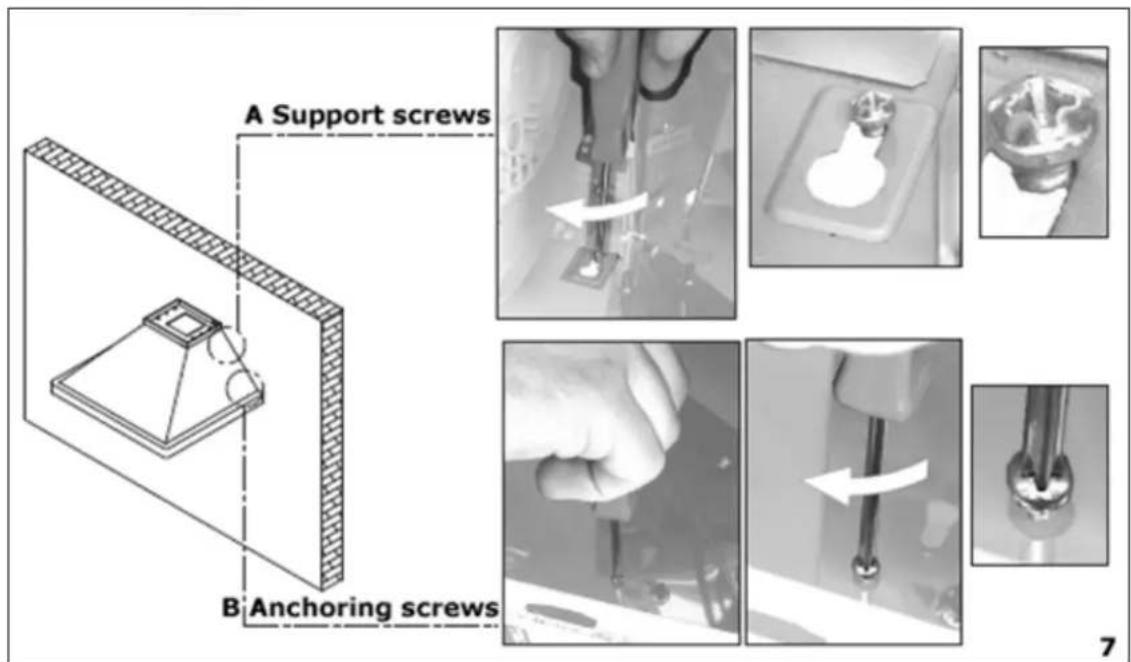 A Support screws

B Anchoring screws

7