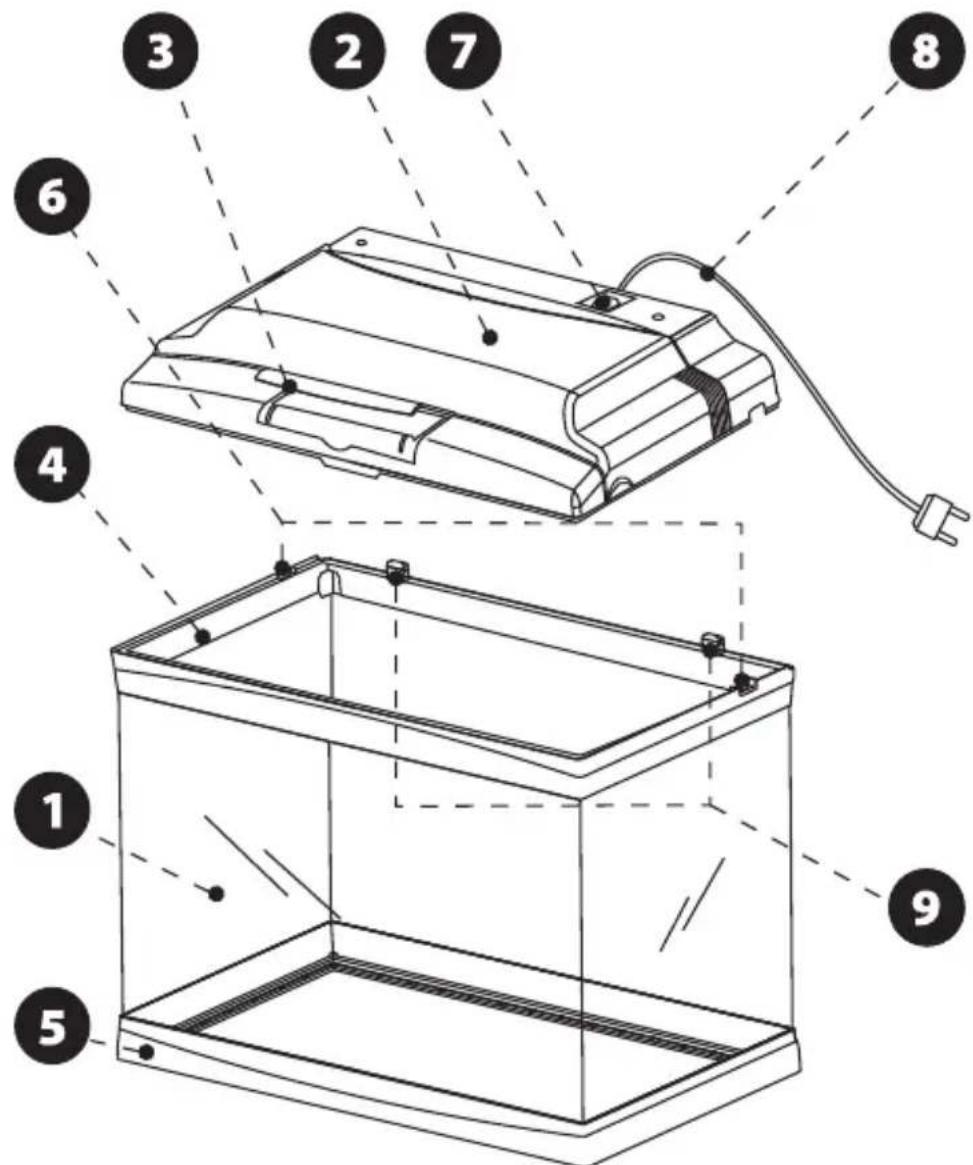 3
2
7
8
6
4
1
9
5