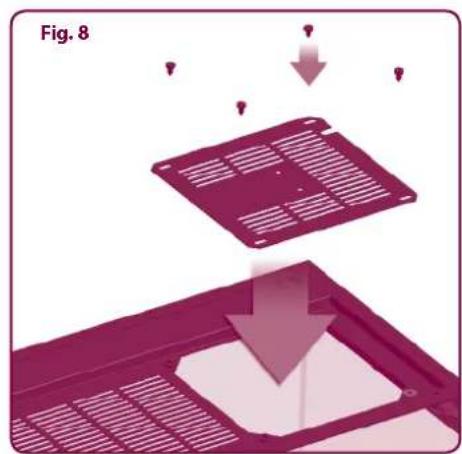 Fig. 8