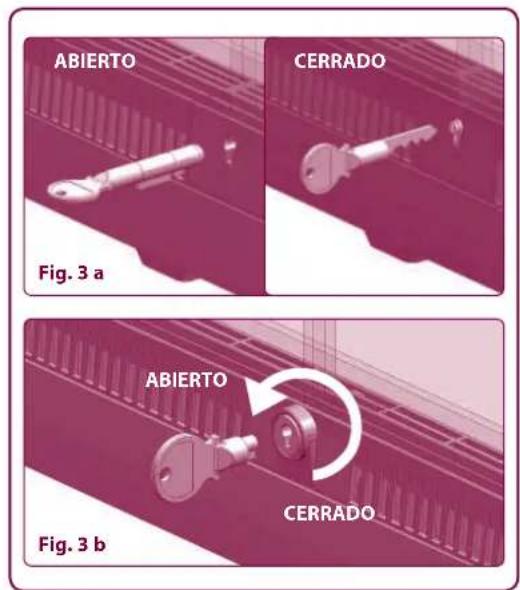 ABIERTO

CERRADO

Fig. 3 a

ABIERTO

CERRADO

Fig. 3 b