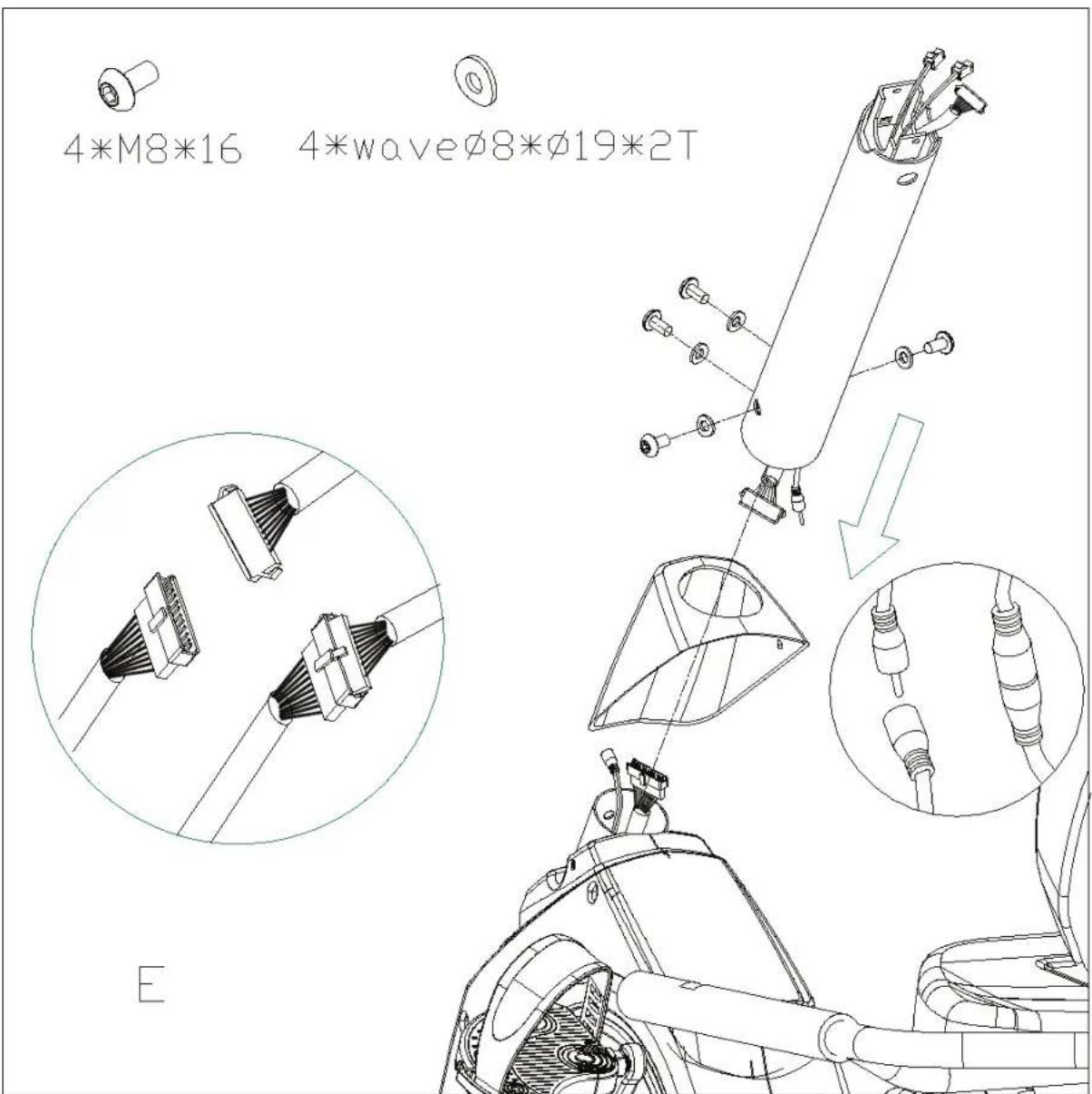 4*M8*16

4*waveØ8*Ø19*2T

E