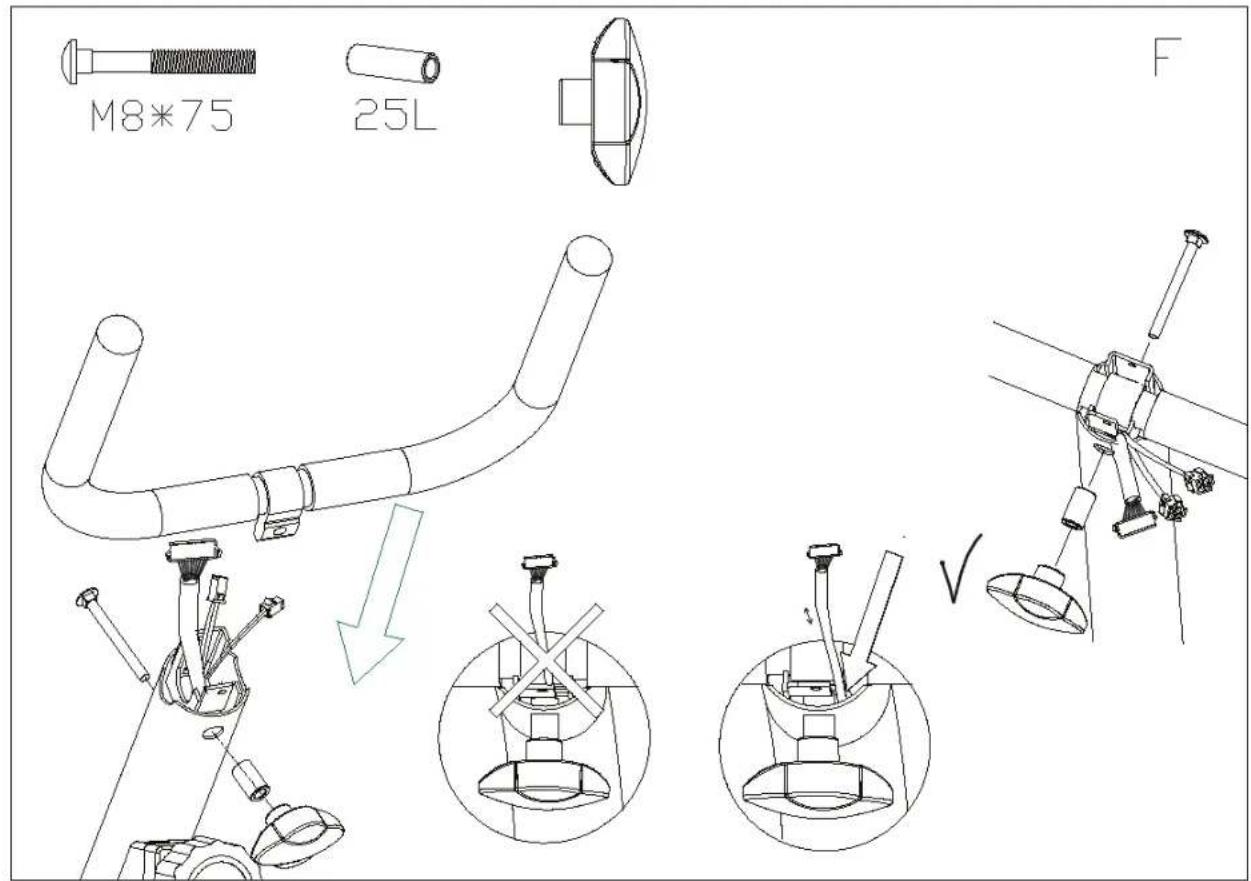 M8*75

25L

F