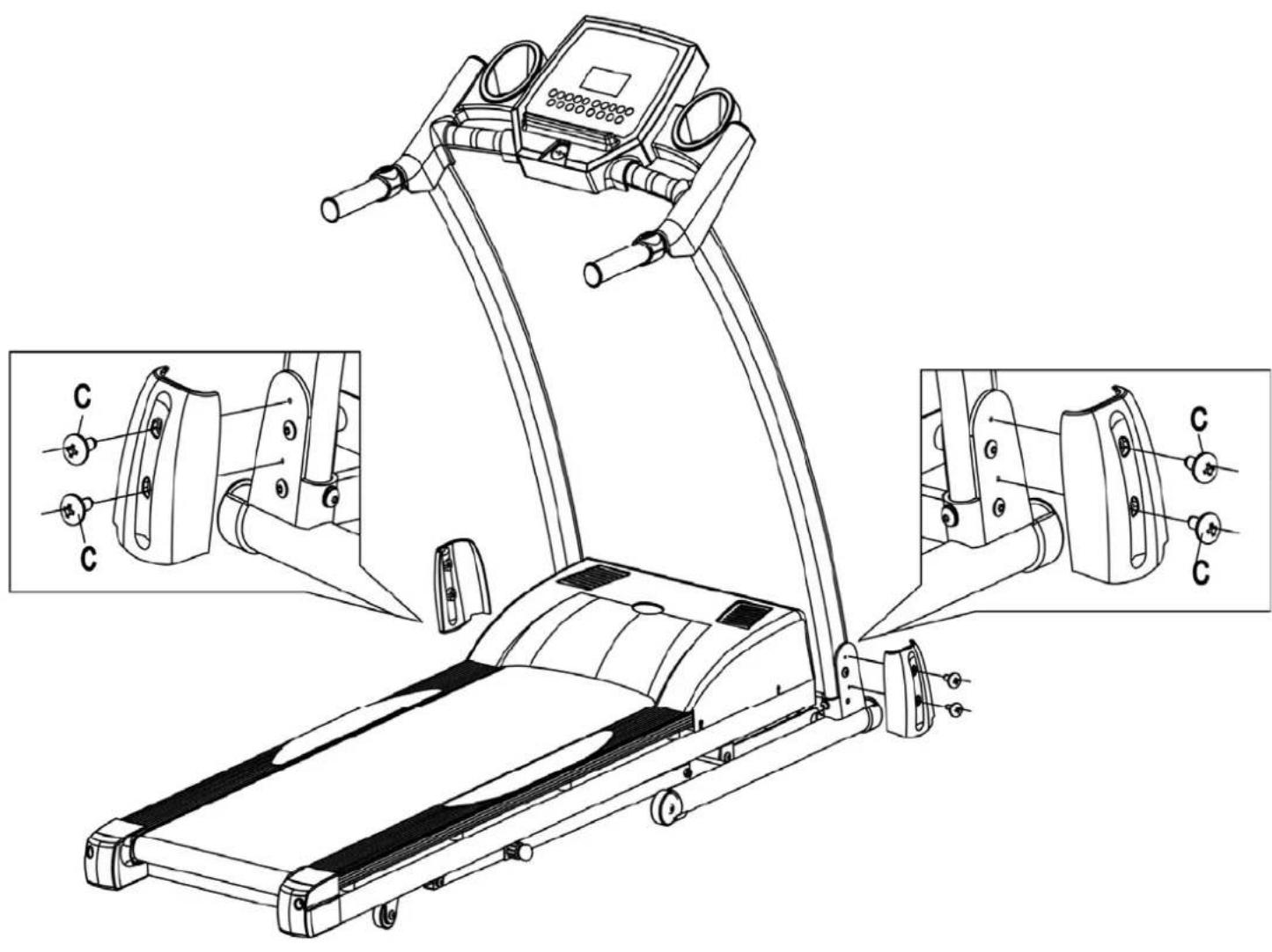 C
C
C
C