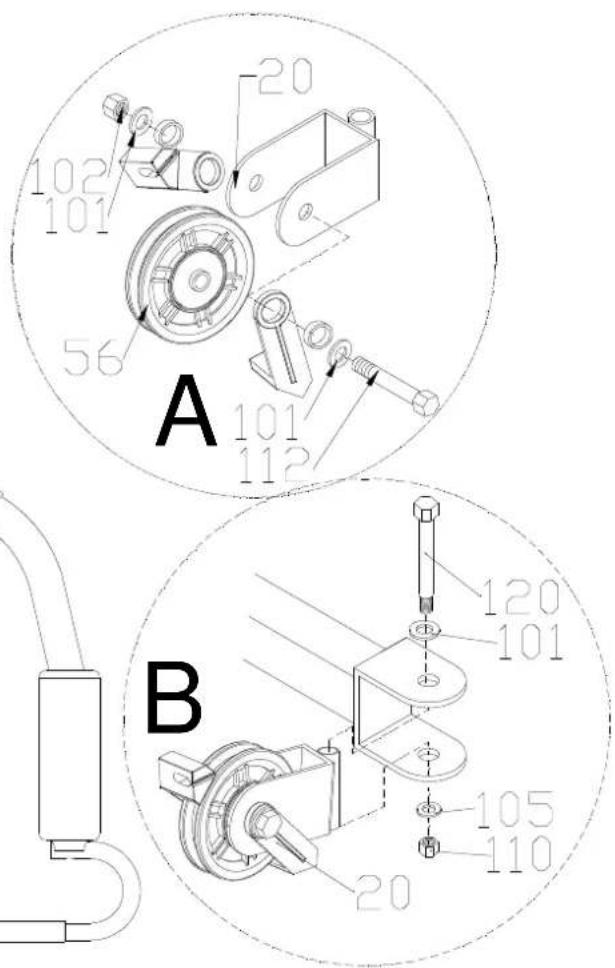 20
102
101
56
A
101
112
120
101
B
105
110
20