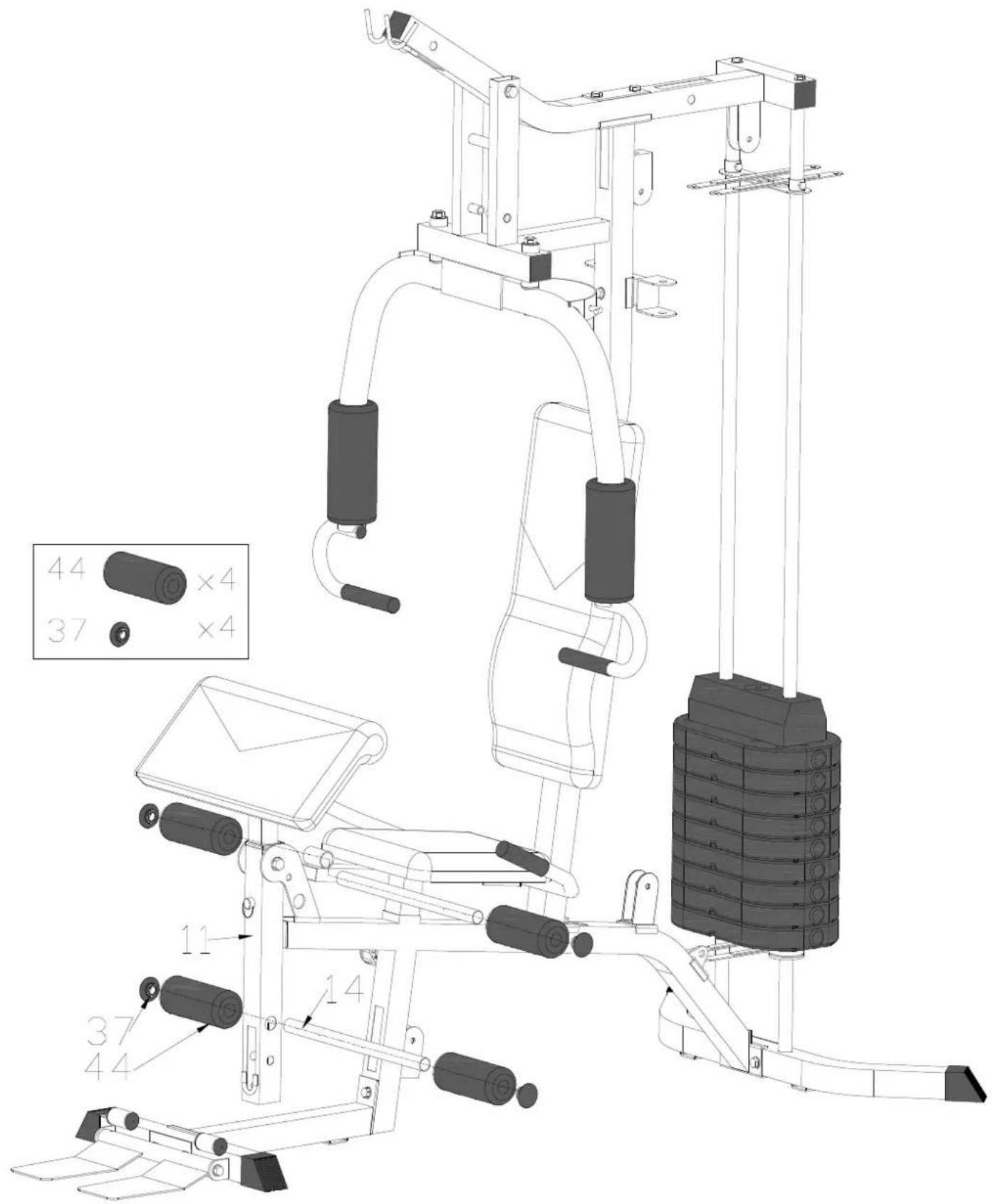 44 ×4
37 ×4
11
14
37
44