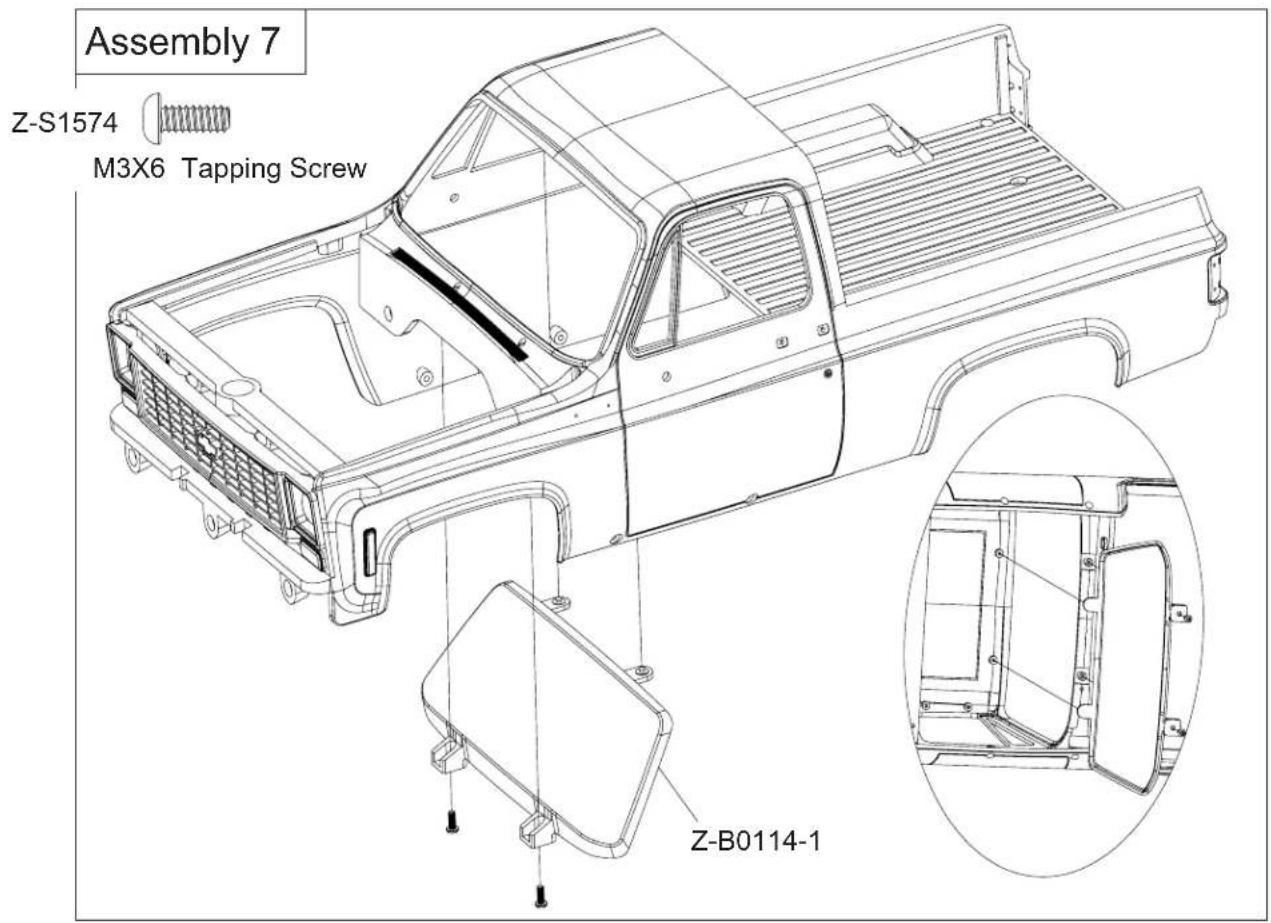 Assembly 7

Z-S1574

M3X6 Tapping Screw

Z-B0114-1