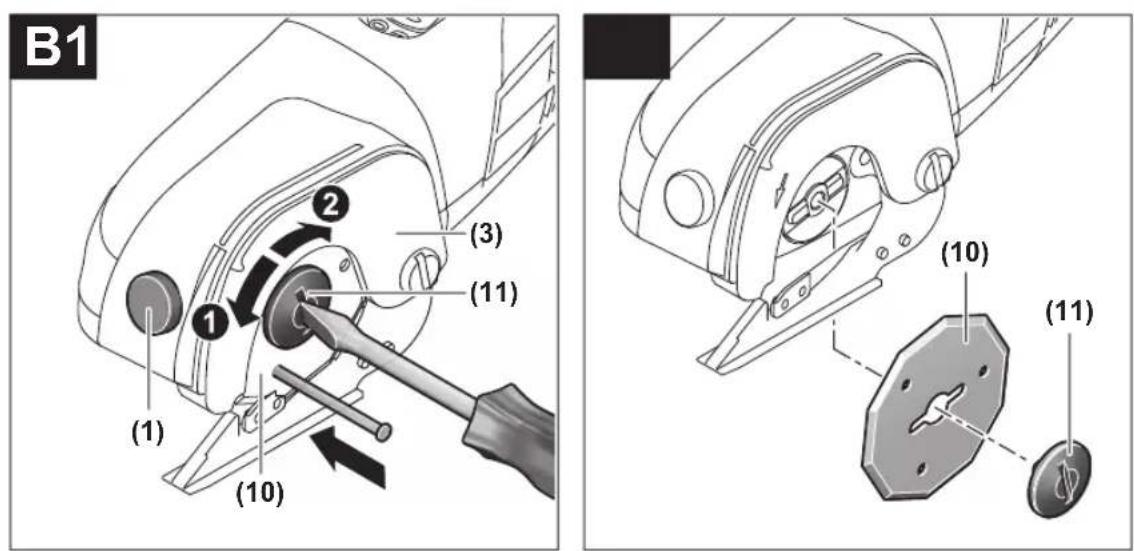 B1

2

(3)

(11)

1

(1)

(10)

(10)

(11)