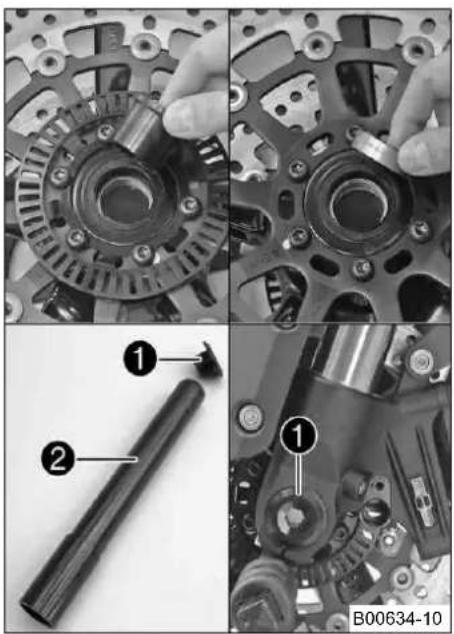 1
2
1
B00634-10