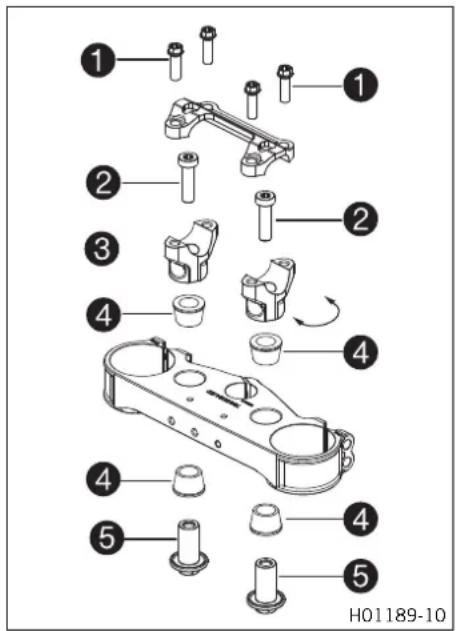 1
1
2
2
3
4
4
4
4
5
5
H01189-10