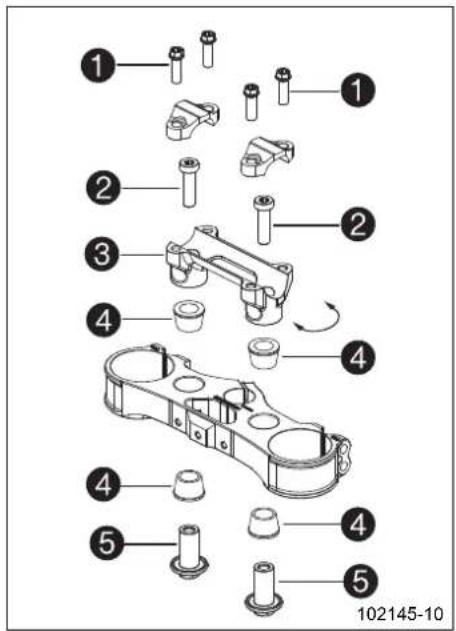 1
1
2
2
3
4
4
4
4
5
5
102145-10