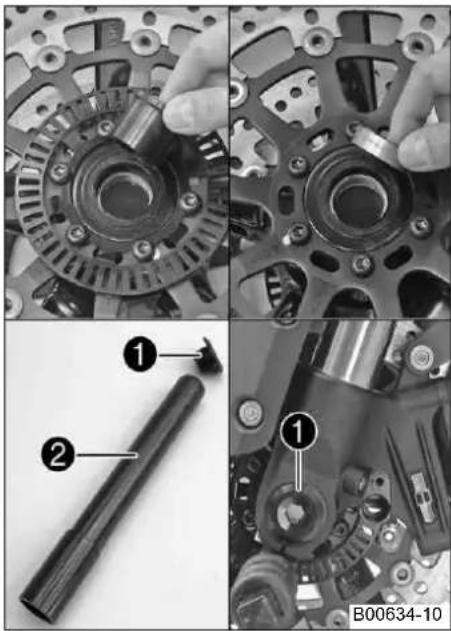 1
2
1
B00634-10