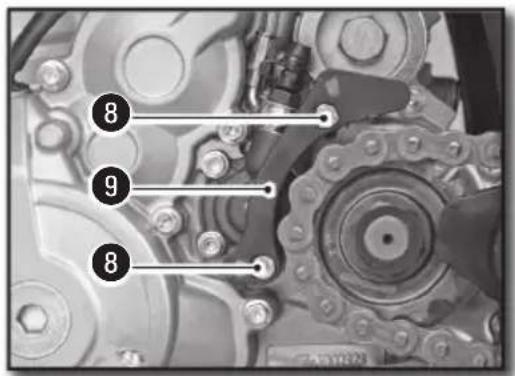 8
9
8